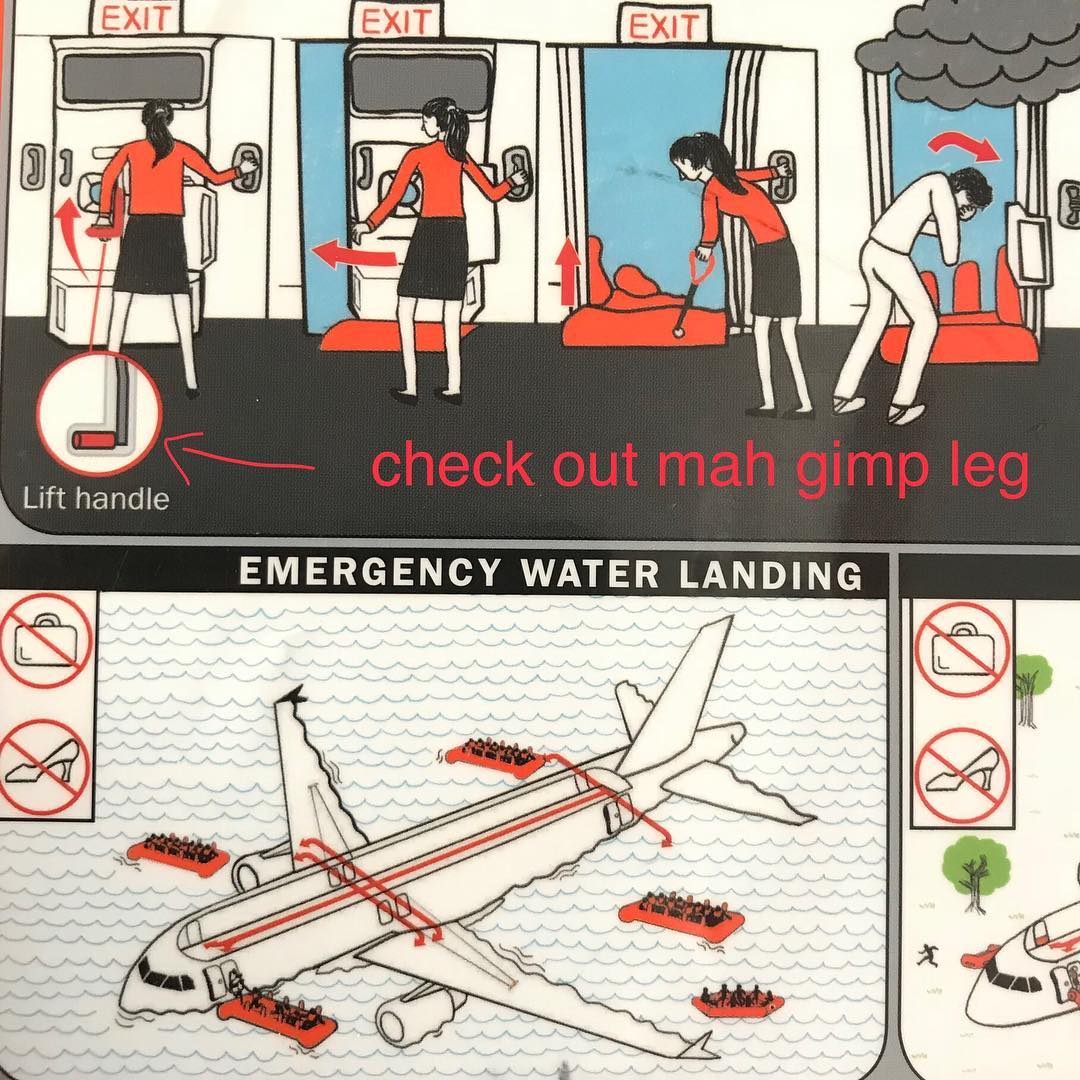 EXIT

EXIT

EXIT

Lift handle

check out mah gimp leg

EMERGENCY WATER LANDING